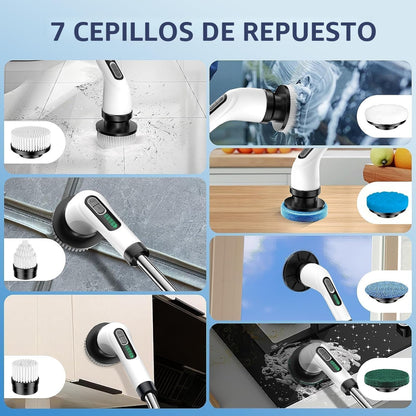 7 CEPILLOS DE REPUESTO